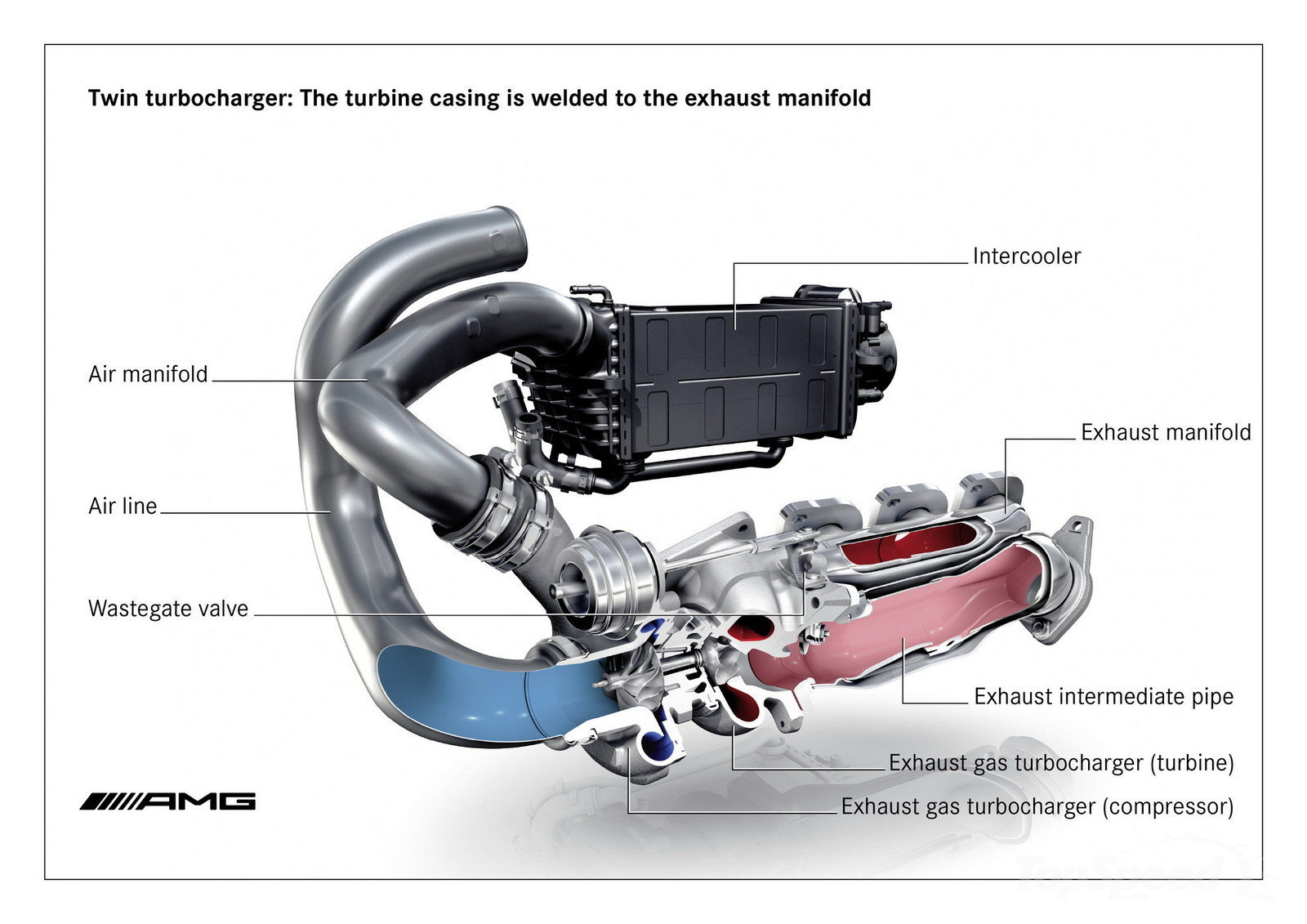 Twin turbocharger: The turbine casing is welded to the exhaust manifold

Intercooler

Air manifold

Exhaust manifold

Air line

Wastegate valve

Exhaust intermediate pipe

Exhaust gas turbocharger (turbine)

Exhaust gas turbocharger (compressor)

AMG

TopSpeed